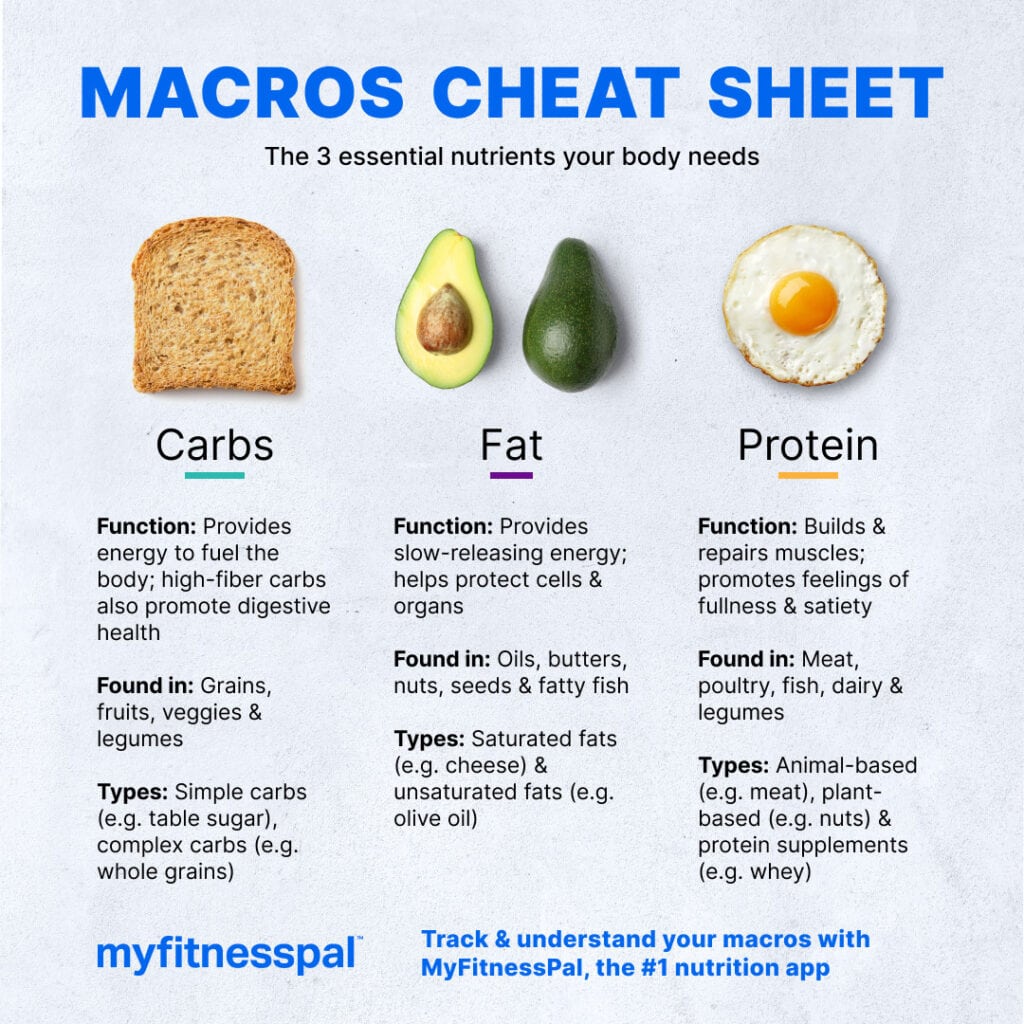 MACROS CHEAT SHEET

The 3 essential nutrients your body needs

Carbs

Function: Provides energy to fuel the body; high-fiber carbs also promote digestive health

Found in: Grains, fruits, veggies & legumes

Types: Simple carbs (e.g. table sugar), complex carbs (e.g. whole grains)

Fat

Function: Provides slow-releasing energy; helps protect cells & organs

Found in: Oils, butters, nuts, seeds & fatty fish

Types: Saturated fats (e.g. cheese) & unsaturated fats (e.g. olive oil)

Protein

Function: Builds & repairs muscles; promotes feelings of fullness & satiety

Found in: Meat, poultry, fish, dairy & legumes

Types: Animal-based (e.g. meat), plant-based (e.g. nuts) & protein supplements (e.g. whey)

myfitnesspal™

Track & understand your macros with MyFitnessPal, the #1 nutrition app